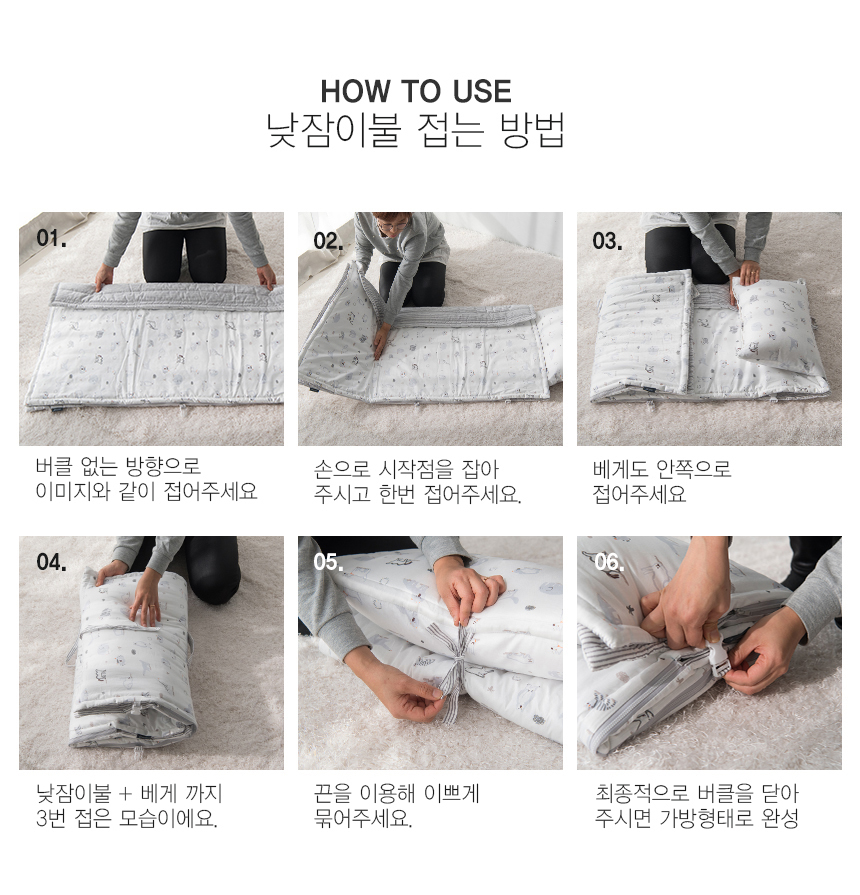 HOW TO USE
낮잠이불 접는 방법

01.

버클 없는 방향으로
이미지와 같이 접어주세요

02.

손으로 시작점을 잡아
주시고 한번 접어주세요.

03.

베게도 안쪽으로
접어주세요

04.

낮잠이불 + 베게 까지
3번 접은 모습이에요.

05.

끈을 이용해 이쁘게
묶어주세요.

06.

최종적으로 버클을 닫아
주시면 가방형태로 완성